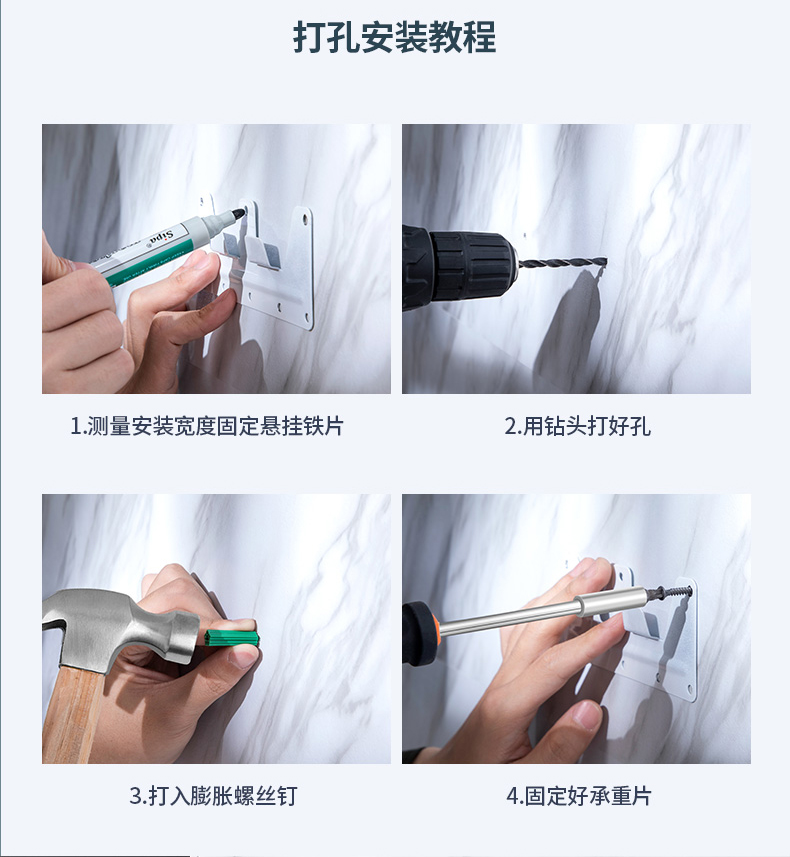 打孔安装教程

Sipa

1.测量安装宽度固定悬挂铁片

2.用钻头打好孔

3.打入膨胀螺丝钉

4.固定好承重片