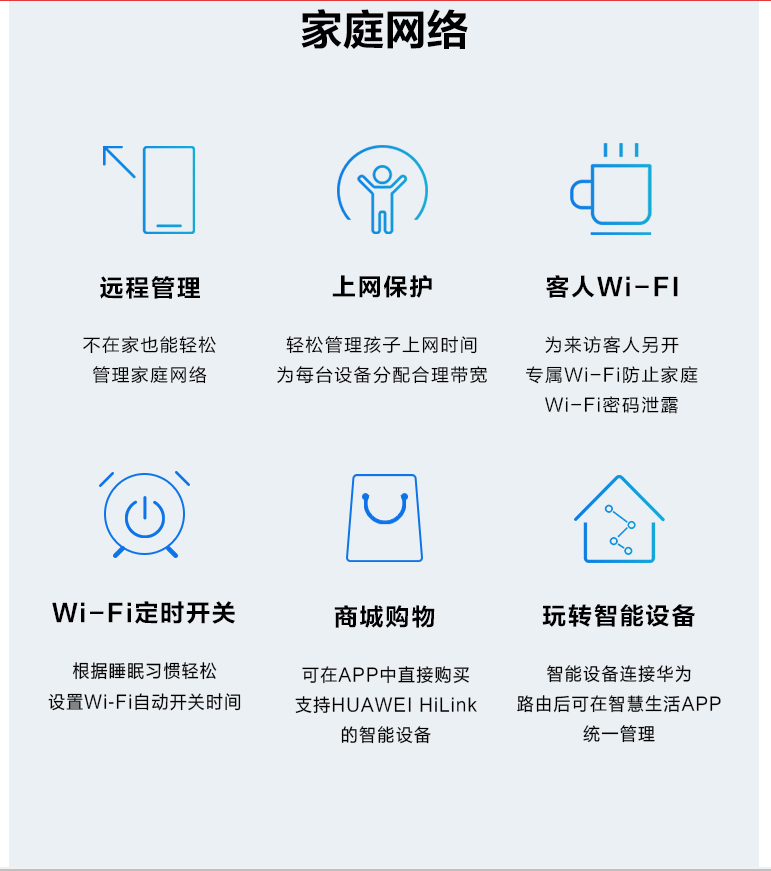 家庭网络

远程管理

不在家也能轻松
管理家庭网络

上网保护

轻松管理孩子上网时间
为每台设备分配合理带宽

客人Wi-FI

为来访客人另开
专属Wi-Fi防止家庭
Wi-Fi密码泄露

Wi-Fi定时开关

根据睡眠习惯轻松
设置Wi-Fi自动开关时间

商城购物

可在APP中直接购买
支持HUAWEI HiLink
的智能设备

玩转智能设备

智能设备连接华为
路由后可在智慧生活APP
统一管理