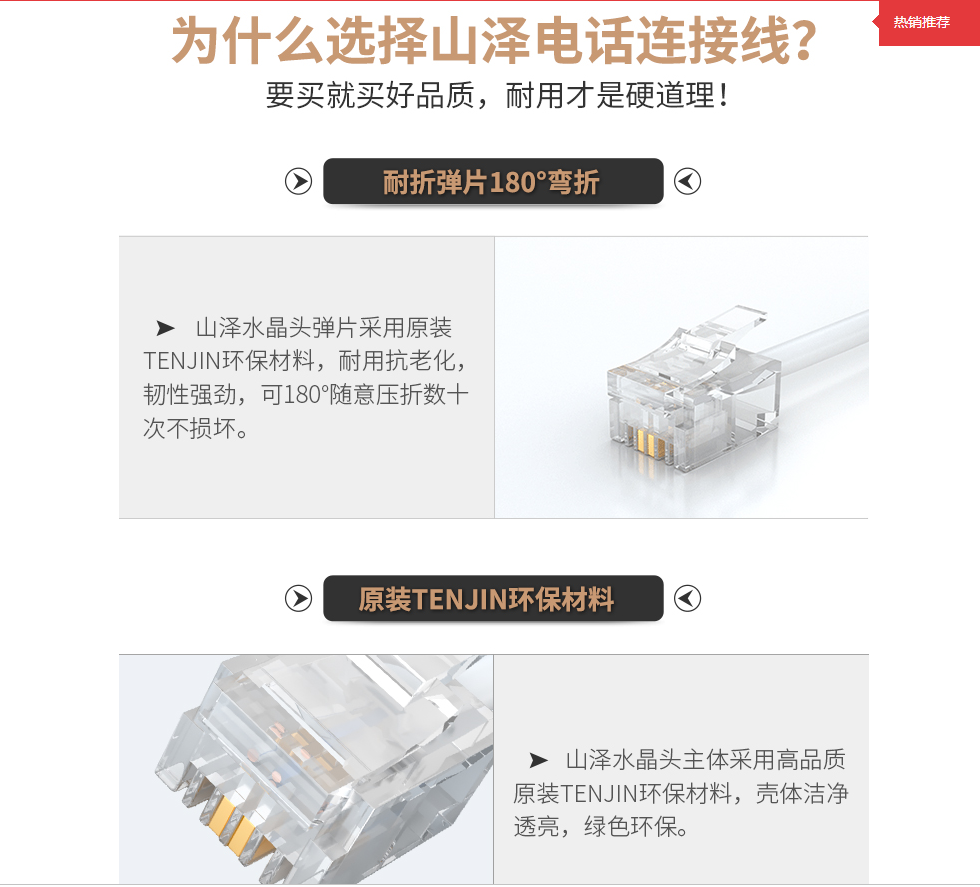 热销推荐

为什么选择山泽电话连接线?
要买就买好品质，耐用才是硬道理!

耐折弹片180°弯折

➤ 山泽水晶头弹片采用原装TENJIN环保材料，耐用抗老化，韧性强劲，可180°随意压折数十次不损坏。

原装TENJIN环保材料

➤ 山泽水晶头主体采用高品质原装TENJIN环保材料，壳体洁净透亮，绿色环保。