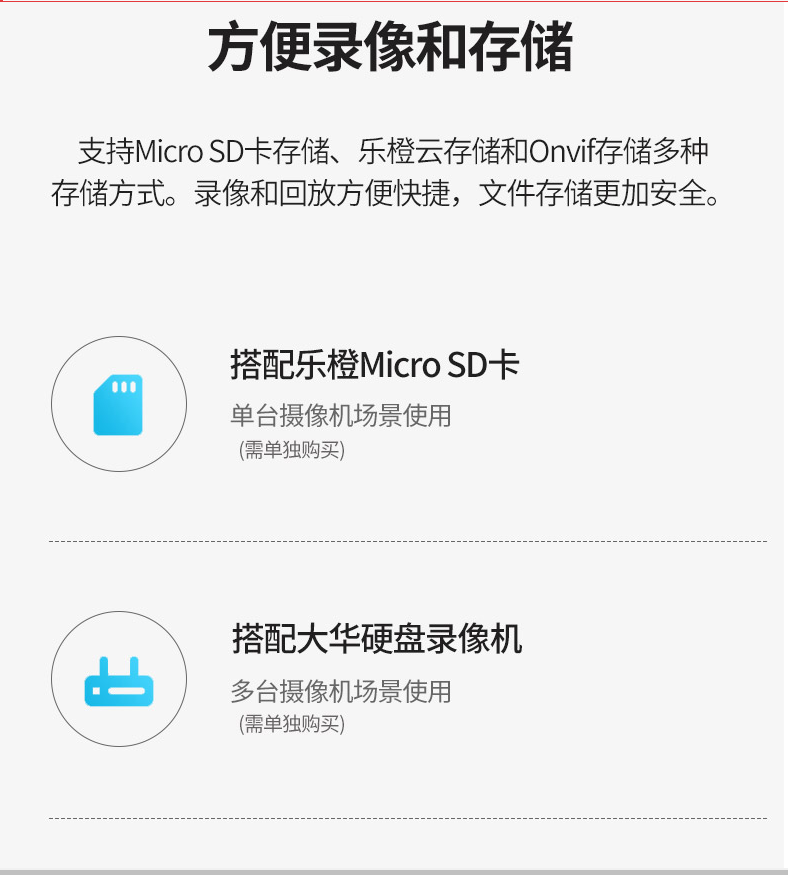 方便录像和存储

支持Micro SD卡存储、乐橙云存储和Onvif存储多种存储方式。录像和回放方便快捷，文件存储更加安全。

搭配乐橙Micro SD卡

单台摄像机场景使用

(需单独购买)

搭配大华硬盘录像机

多台摄像机场景使用

(需单独购买)