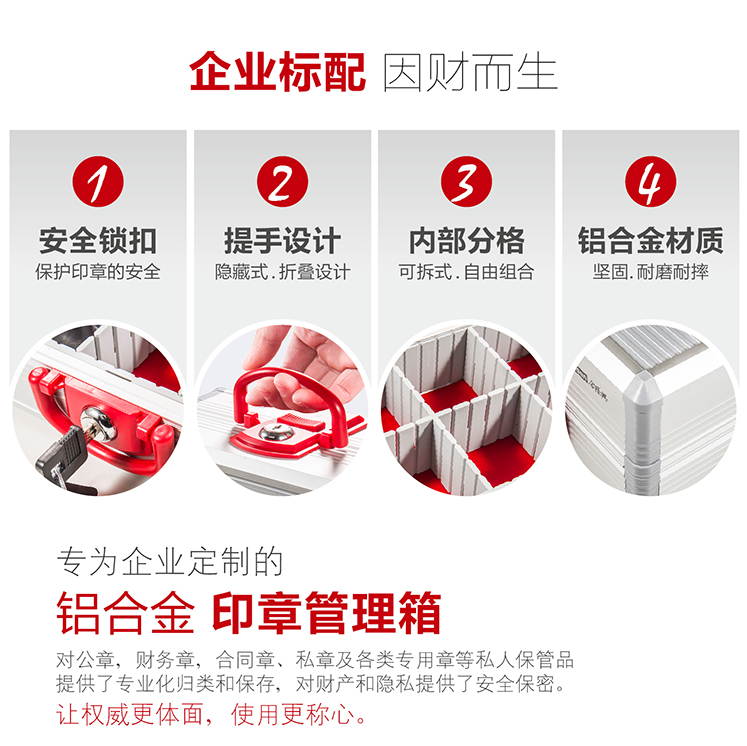 企业标配 因财而生

1
安全锁扣
保护印章的安全

2
提手设计
隐藏式.折叠设计

3
内部分格
可拆式.自由组合

4
铝合金材质
坚固.耐磨耐摔

专为企业定制的
铝合金 印章管理箱
对公章，财务章，合同章、私章及各类专用章等私人保管品提供了专业化归类和保存，对财产和隐私提供了安全保密。
让权威更体面，使用更称心。